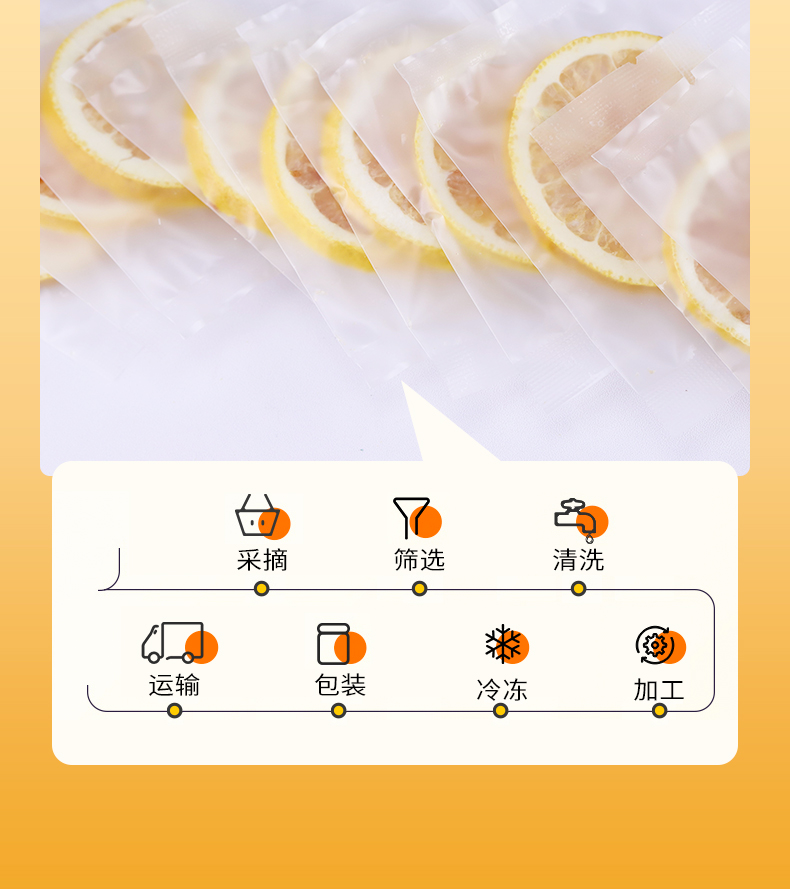 采摘
筛选
清洗
运输
包装
冷冻
加工